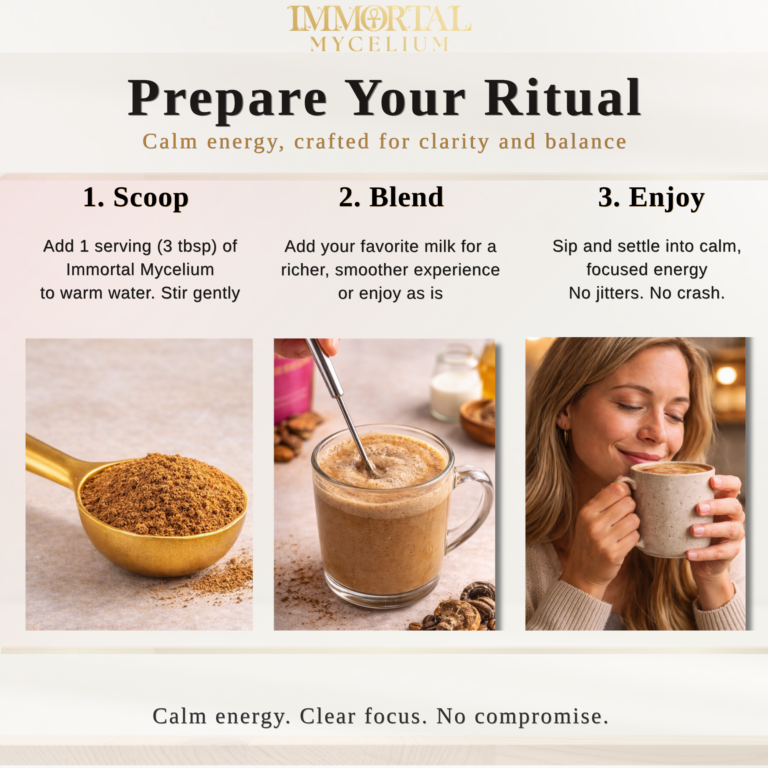 IMMORTAL
MYCELIUM

Prepare Your Ritual

Calm energy, crafted for clarity and balance

1. Scoop

Add 1 serving (3 tbsp) of Immortal Mycelium to warm water. Stir gently

2. Blend

Add your favorite milk for a richer, smoother experience or enjoy as is

3. Enjoy

Sip and settle into calm, focused energy
No jitters. No crash.

Calm energy. Clear focus. No compromise.